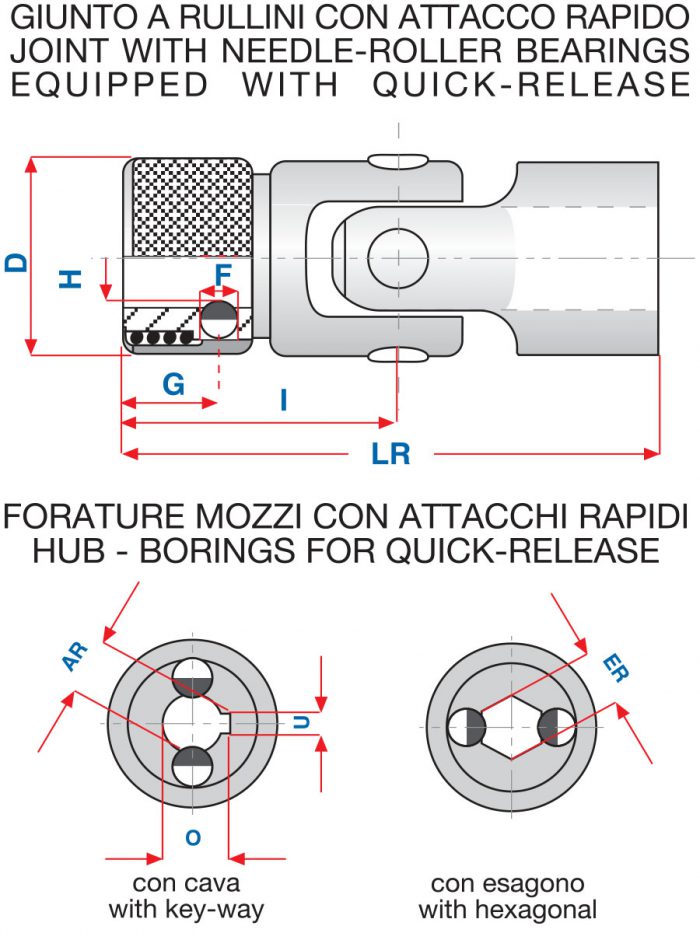 GIUNTO A RULLINI CON ATTACCO RAPIDO
JOINT WITH NEEDLE-ROLLER BEARINGS
EQUIPPED WITH QUICK-RELEASE

D
H
F
G
I
LR

FORATURE MOZZI CON ATTACCHI RAPIDI
HUB - BORINGS FOR QUICK-RELEASE

AR
U
O
ER

con cava
with key-way

con esagono
with hexagonal